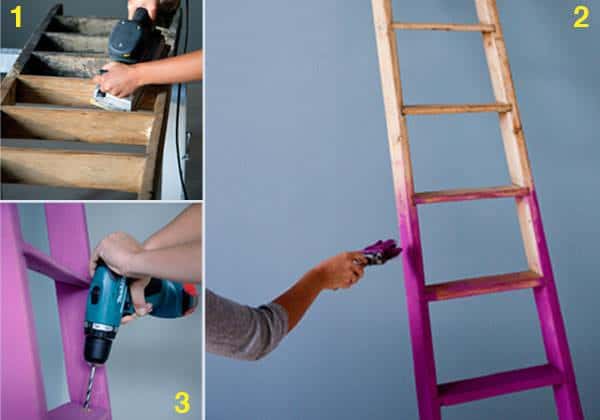 1
2
3